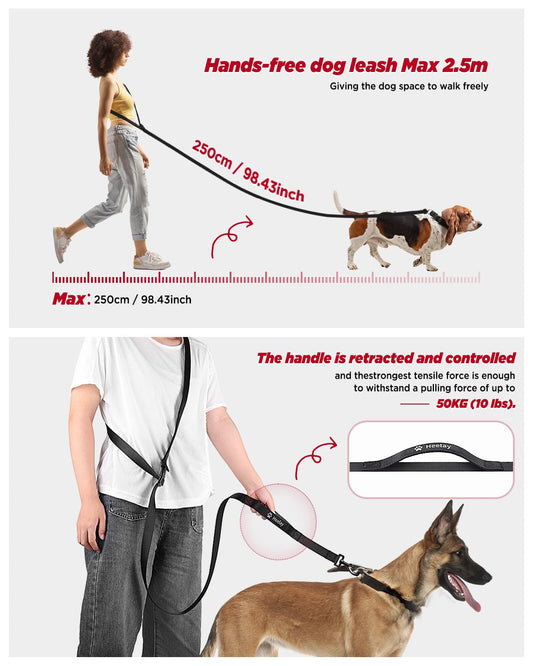 Hands-free dog leash Max 2.5m

Giving the dog space to walk freely

250cm / 98.43inch

Max: 250cm / 98.43inch

The handle is retracted and controlled

and thestrongest tensile force is enough to withstand a pulling force of up to 50KG (10 lbs).

Heetay

Heetay